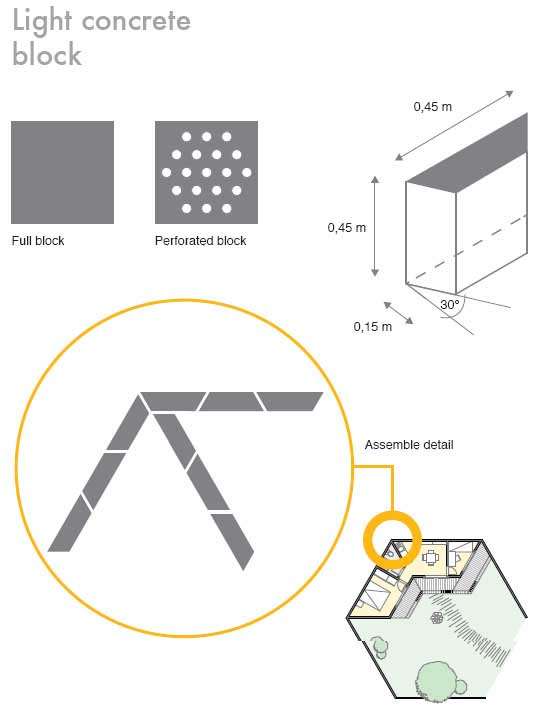 Light concrete block

Full block

Perforated block

0,45 m

0,45 m

0,15 m

30°

Assemble detail